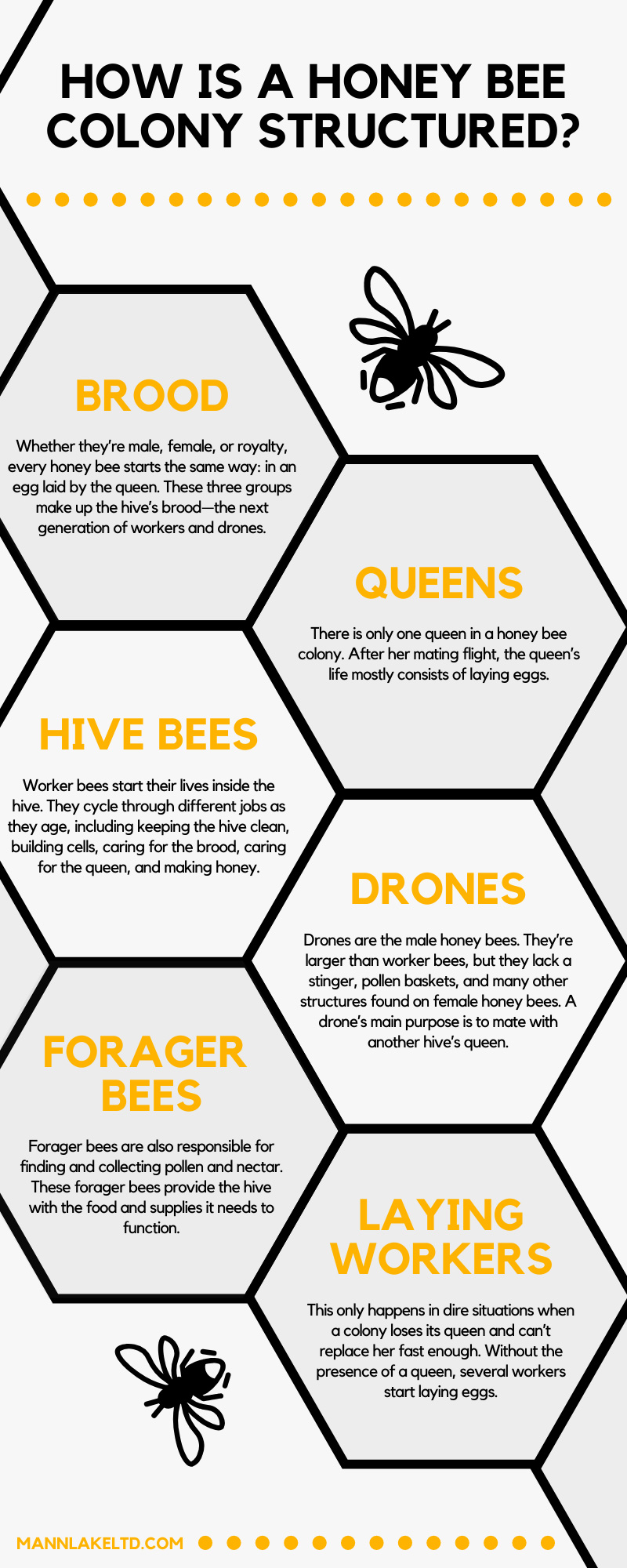 HOW IS A HONEY BEE COLONY STRUCTURED?

BROOD

Whether they're male, female, or royalty, every honey bee starts the same way: in an egg laid by the queen. These three groups make up the hive's brood—the next generation of workers and drones.

QUEENS

There is only one queen in a honey bee colony. After her mating flight, the queen's life mostly consists of laying eggs.

HIVE BEES

Worker bees start their lives inside the hive. They cycle through different jobs as they age, including keeping the hive clean, building cells, caring for the brood, caring for the queen, and making honey.

DRONES

Drones are the male honey bees. They're larger than worker bees, but they lack a stinger, pollen baskets, and many other structures found on female honey bees. A drone's main purpose is to mate with another hive's queen.

FORAGER BEES

Forager bees are also responsible for finding and collecting pollen and nectar. These forager bees provide the hive with the food and supplies it needs to function.

LAYING WORKERS

This only happens in dire situations when a colony loses its queen and can't replace her fast enough. Without the presence of a queen, several workers start laying eggs.

MANNLAKELTD.COM