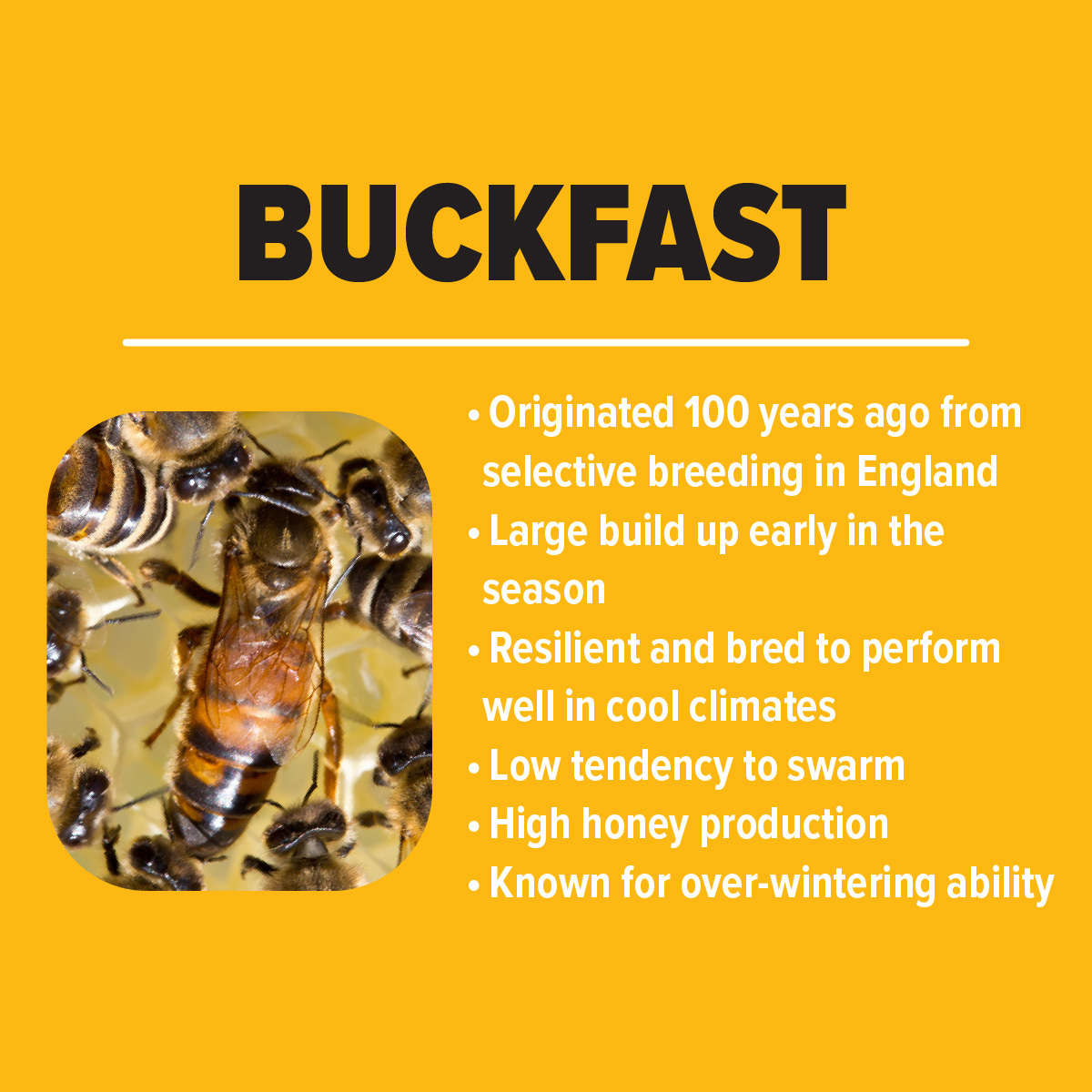 BUCKFAST

• Originated 100 years ago from selective breeding in England
• Large build up early in the season
• Resilient and bred to perform well in cool climates
• Low tendency to swarm
• High honey production
• Known for over-wintering ability