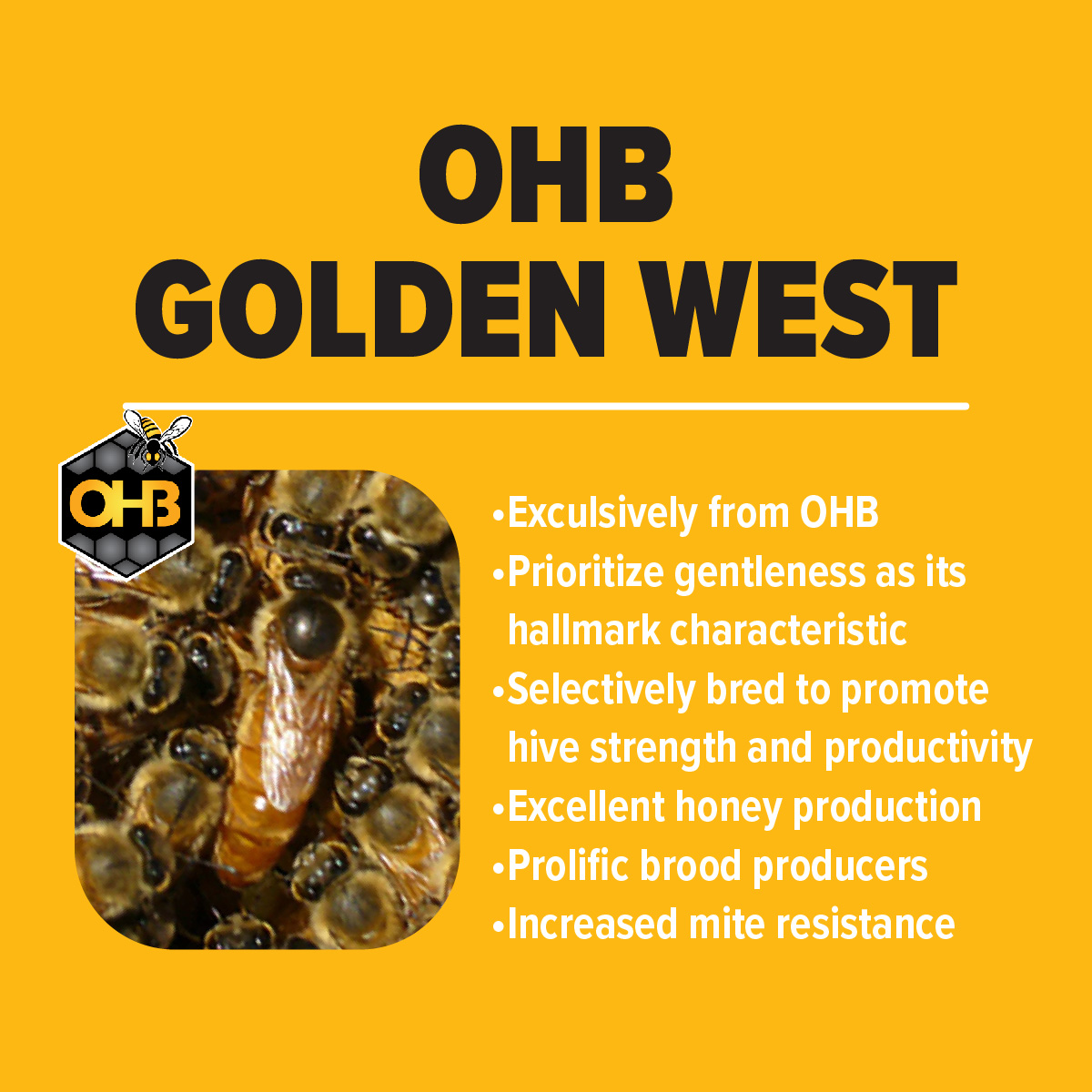 OHB
GOLDEN WEST

OHB

•Exculsively from OHB
•Prioritize gentleness as its hallmark characteristic
•Selectively bred to promote hive strength and productivity
•Excellent honey production
•Prolific brood producers
•Increased mite resistance