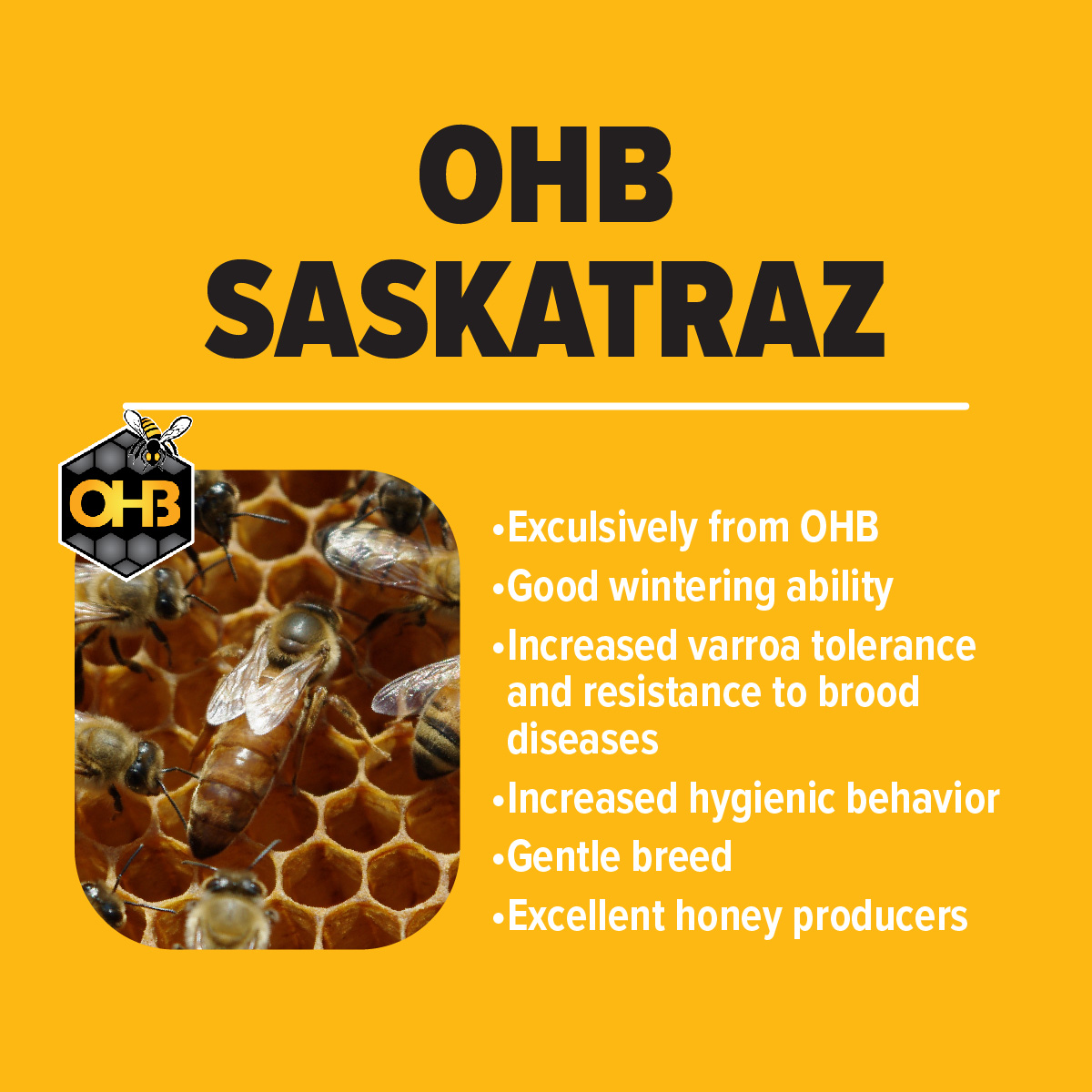 OHB
SASKATRAZ

OHB

•Exculsively from OHB
•Good wintering ability
•Increased varroa tolerance and resistance to brood diseases
•Increased hygienic behavior
•Gentle breed
•Excellent honey producers