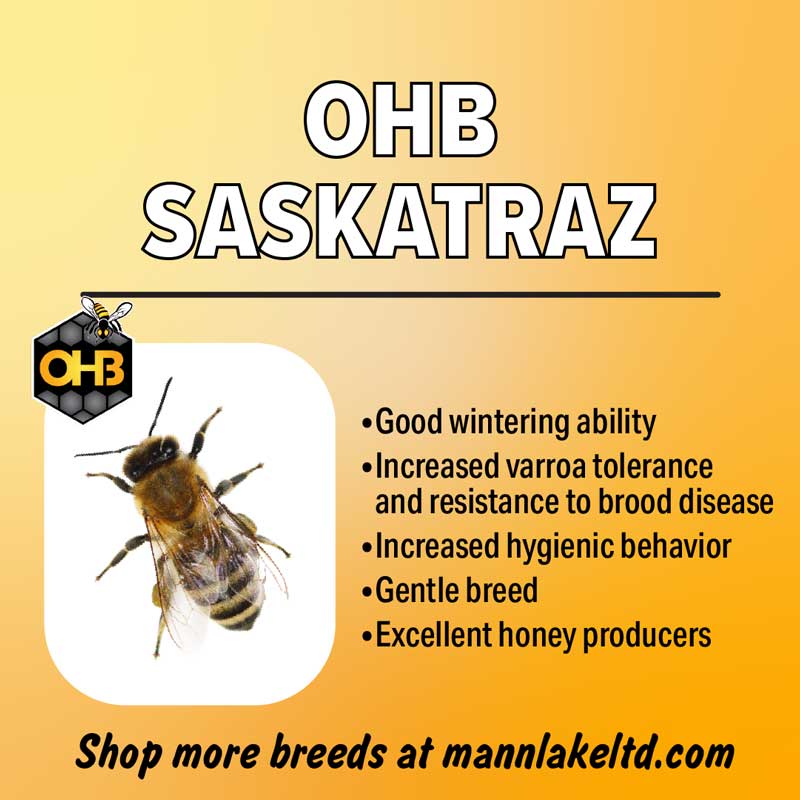 OHB SASKATRAZ

OHB

•Good wintering ability
•Increased varroa tolerance and resistance to brood disease
•Increased hygienic behavior
•Gentle breed
•Excellent honey producers

Shop more breeds at mannlakeltd.com