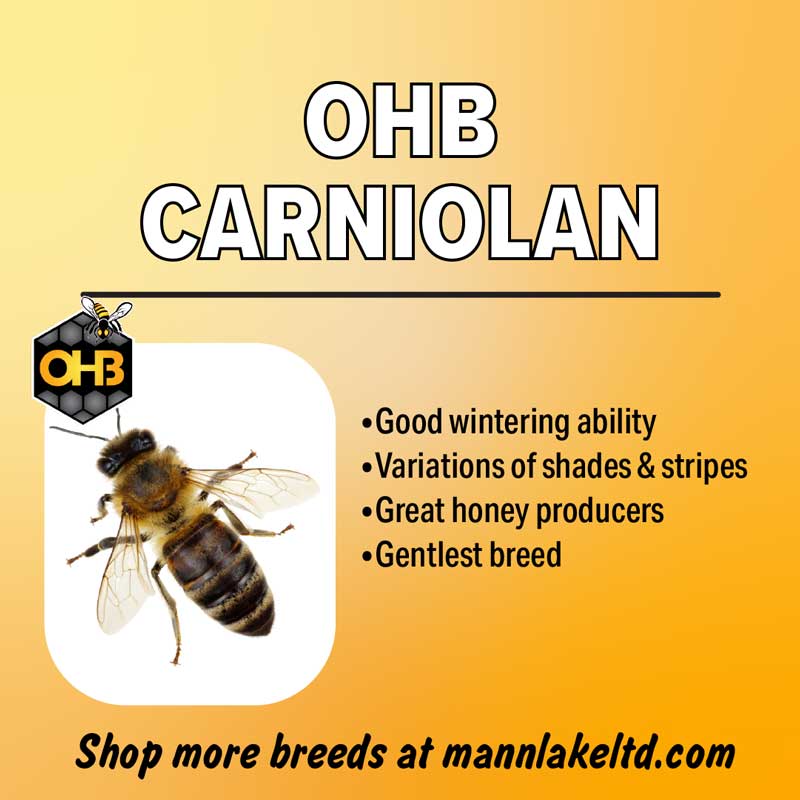 OHB
CARNIOLAN

OHB

•Good wintering ability
•Variations of shades & stripes
•Great honey producers
•Gentlest breed

Shop more breeds at mannlakeltd.com